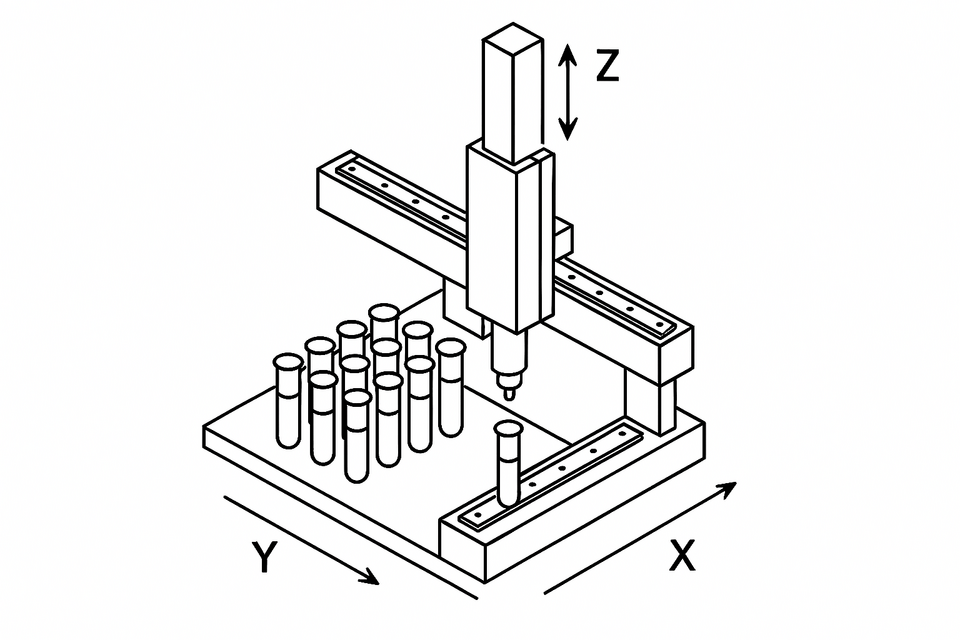 Z
Y
X